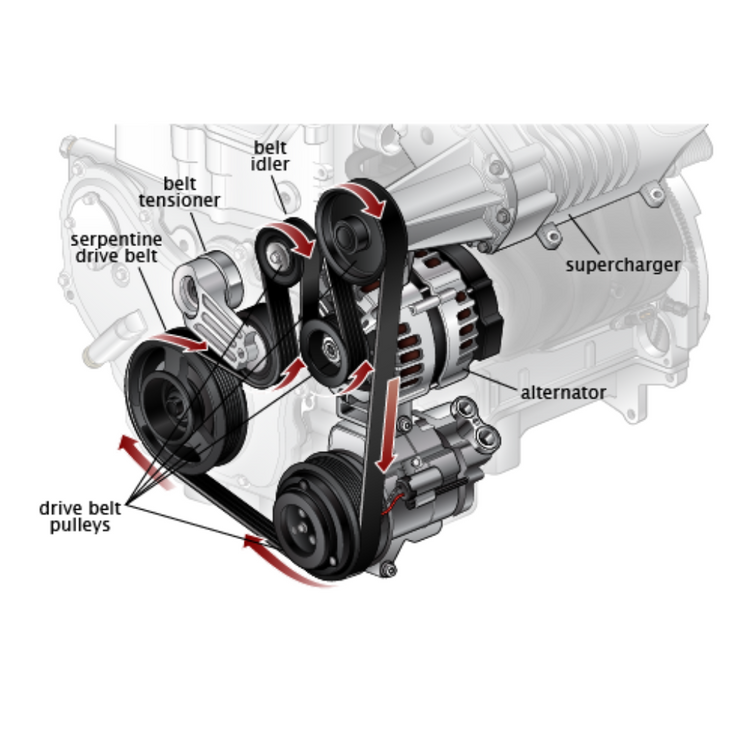 belt idler

belt tensioner

serpentine drive belt

supercharger

alternator

drive belt pulleys