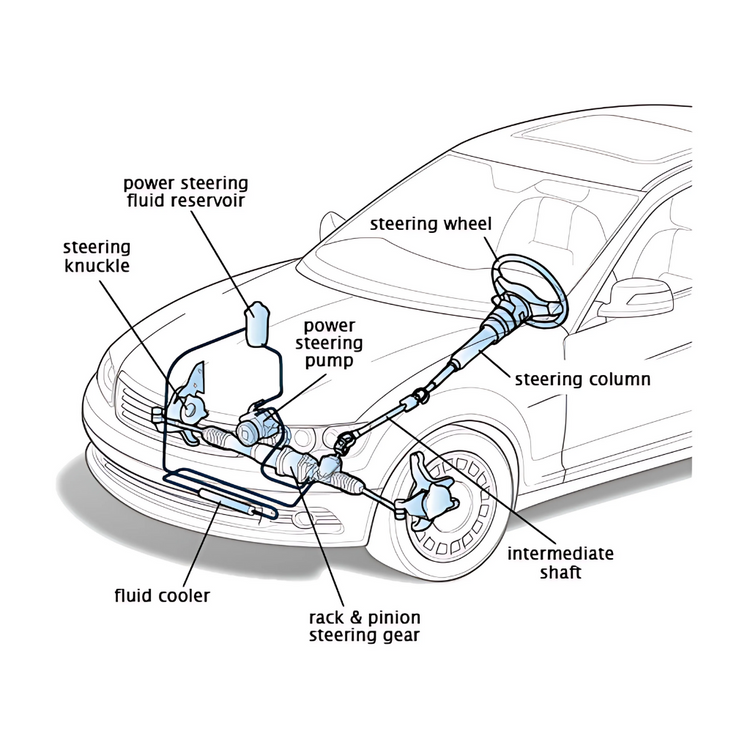 power steering fluid reservoir

steering knuckle

steering wheel

power steering pump

steering column

intermediate shaft

fluid cooler

rack & pinion steering gear