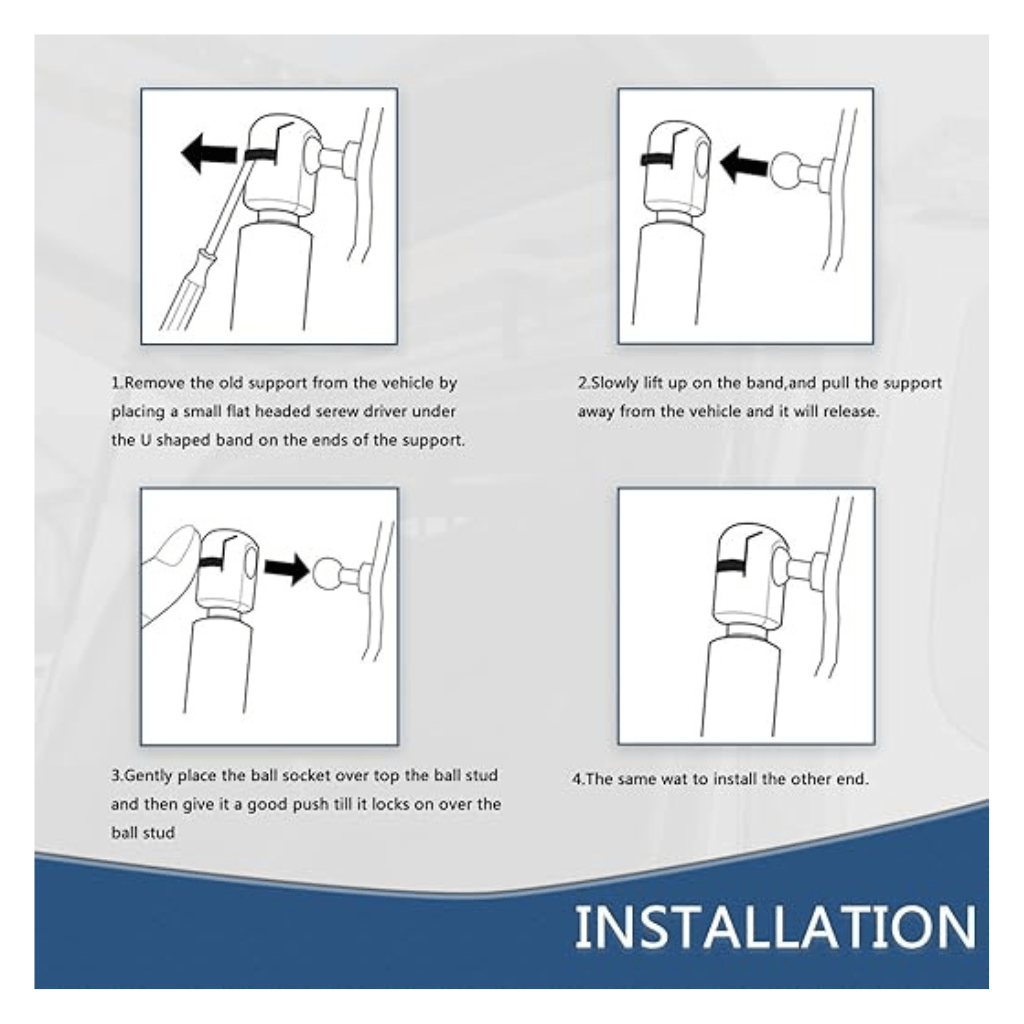 1.Remove the old support from the vehicle by placing a small flat headed serew driver under the U shaped band on the ends of the support.

2.Slowly lift up on the band,and pull the support away from the vehicle and it will release.

3.Gently place the ball socket over top the ball stud and then give it a good push till it locks on over the ball stud

4.The same wat to install the other end.

INSTALLATION