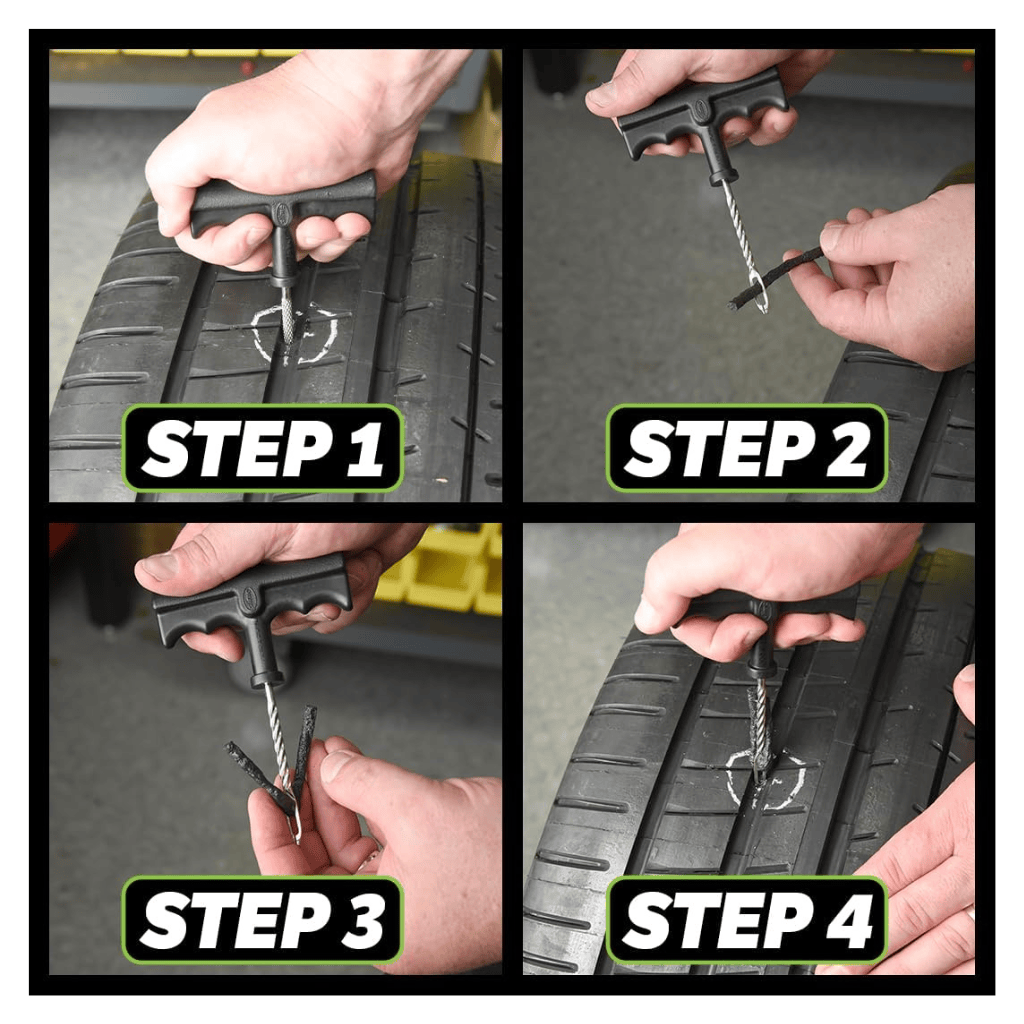 STEP 1

STEP 2

STEP 3

STEP 4