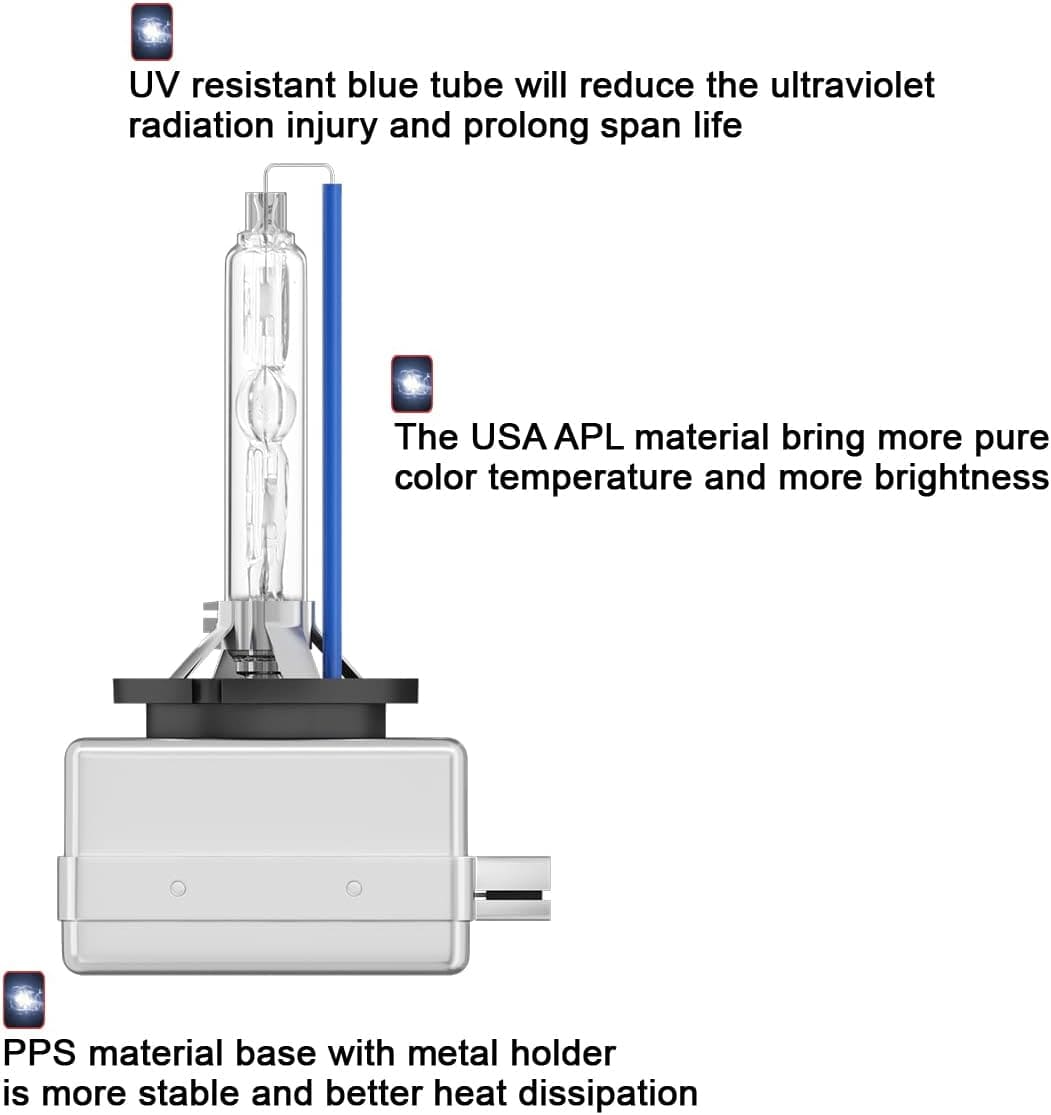 UV resistant blue tube will reduce the ultraviolet radiation injury and prolong span life

The USA APL material bring more pure color temperature and more brightness

PPS material base with metal holder is more stable and better heat dissipation