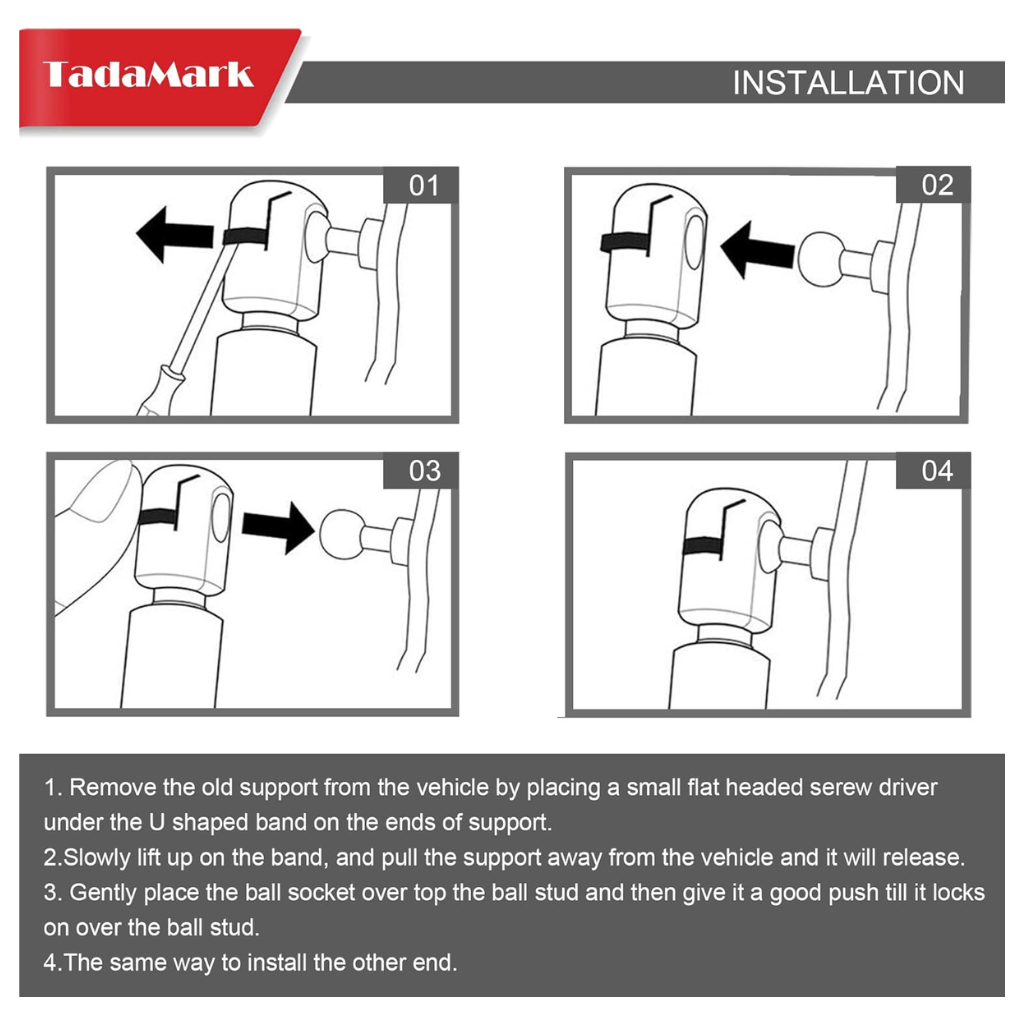 TadaMark

INSTALLATION

01

02

03

04

1. Remove the old support from the vehicle by placing a small flat headed serew driver under the U shaped band on the ends of support.
2.Slowly lift up on the band, and pull the support away from the vehicle and it will release.
3. Gently place the ball socket over top the ball stud and then give it a good push till it locks on over the ball stud.
4.The same way to install the other end.