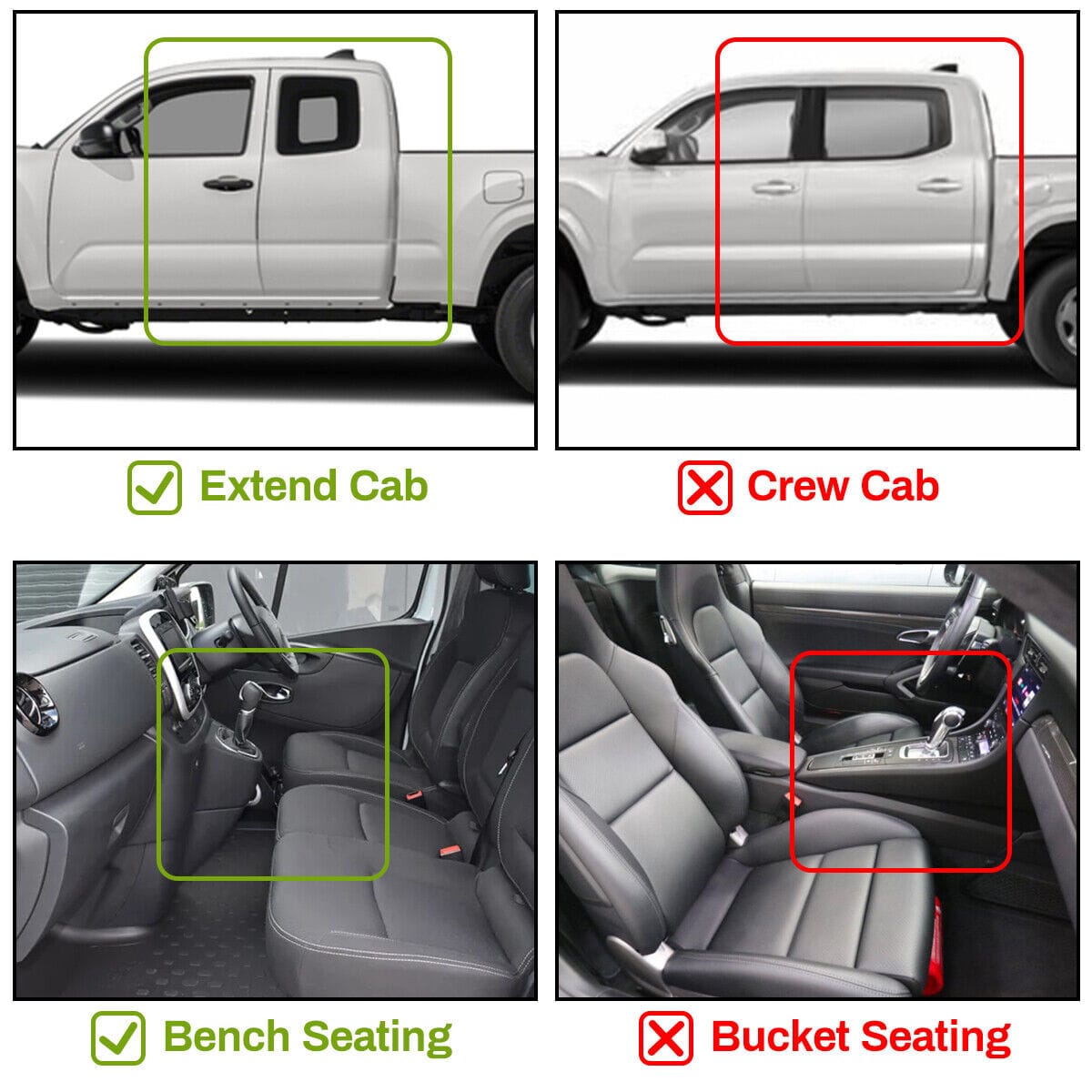 Extend Cab

Crew Cab

Bench Seating

Bucket Seating