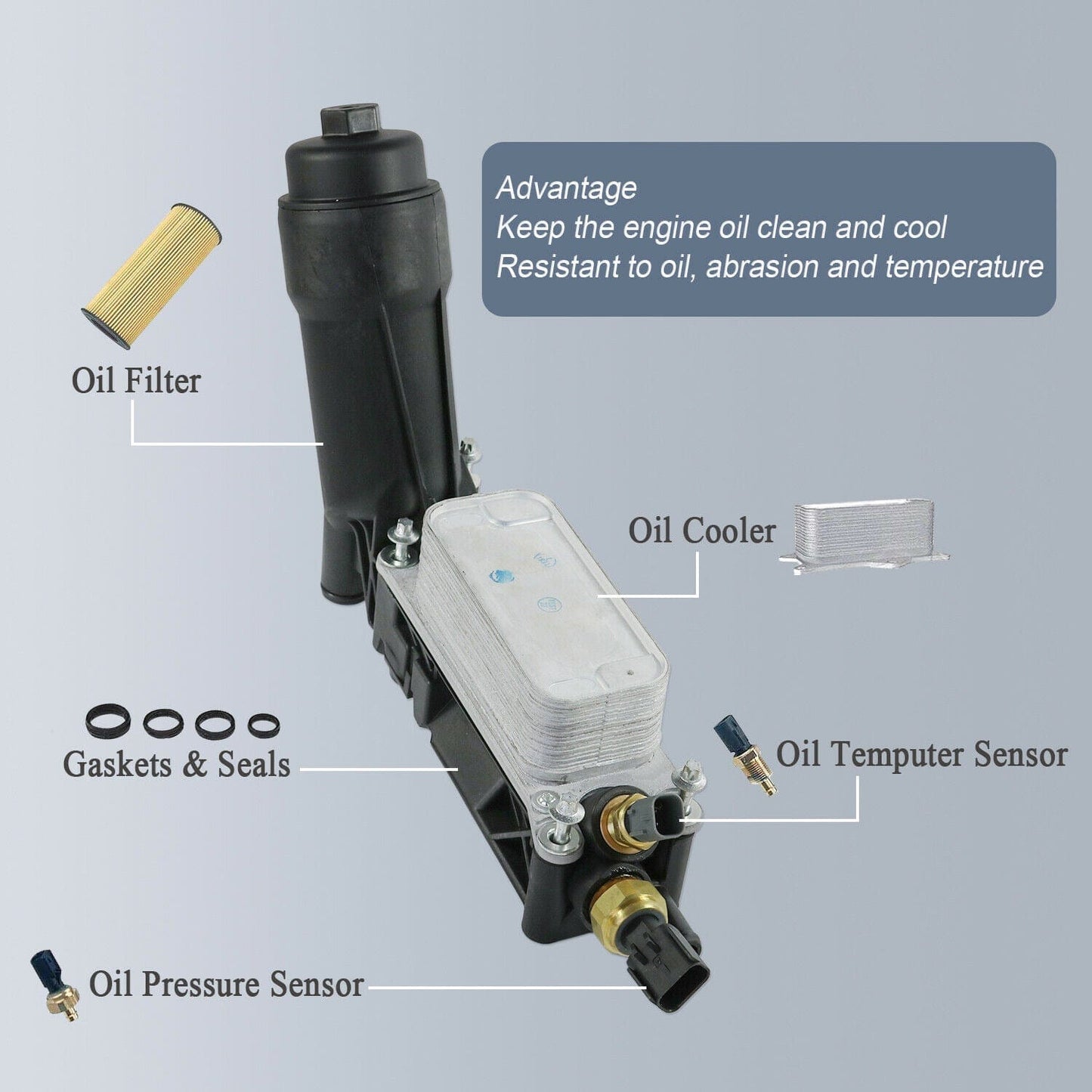 Advantage
Keep the engine oil clean and cool
Resistant to oil, abrasion and temperature

Oil Filter

Oil Cooler

Gaskets & Seals

Oil Temputer Sensor

Oil Pressure Sensor