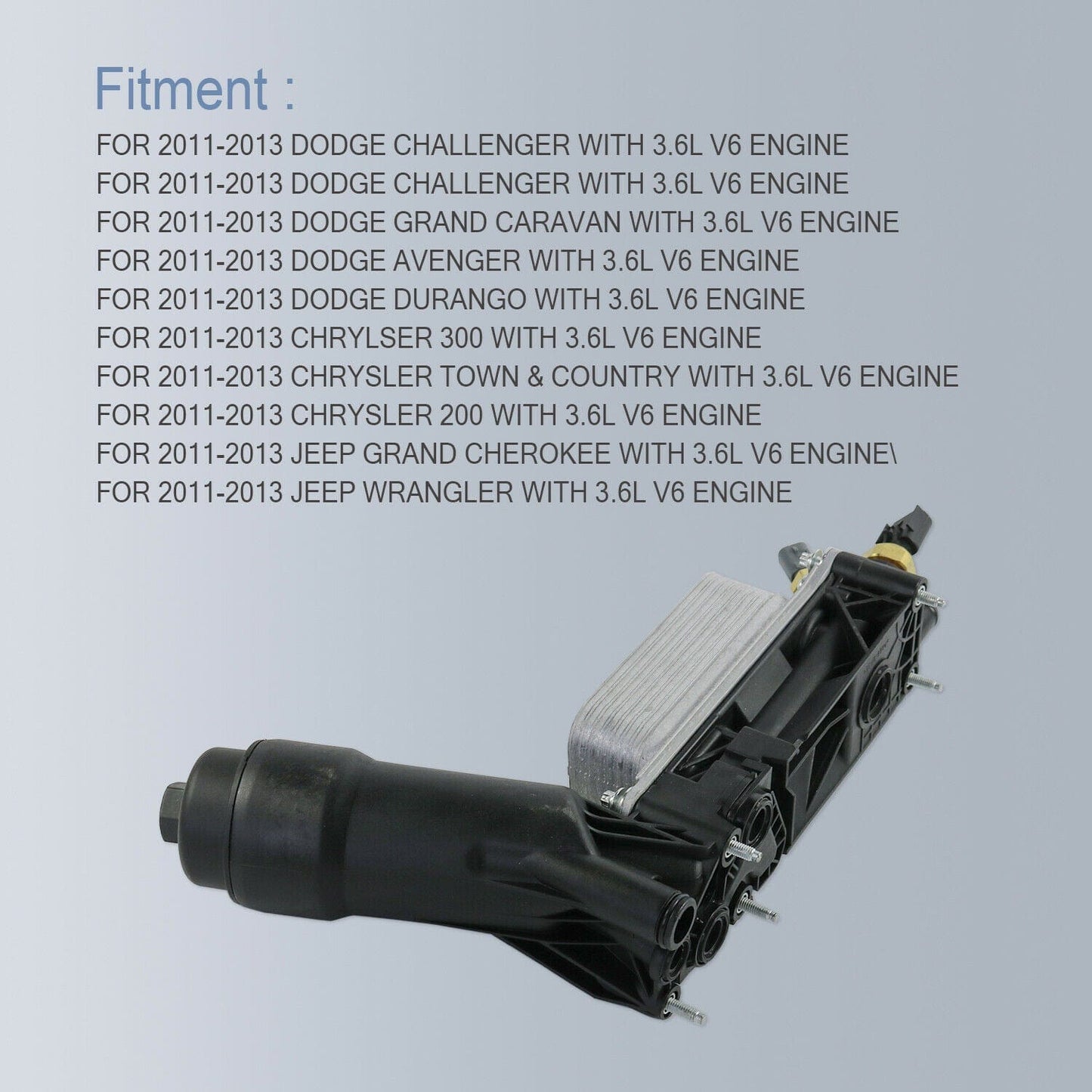 Fitment :

FOR 2011-2013 DODGE CHALLENGER WITH 3.6L V6 ENGINE
FOR 2011-2013 DODGE CHALLENGER WITH 3.6L V6 ENGINE
FOR 2011-2013 DODGE GRAND CARAVAN WITH 3.6L V6 ENGINE
FOR 2011-2013 DODGE AVENGER WITH 3.6L V6 ENGINE
FOR 2011-2013 DODGE DURANGO WITH 3.6L V6 ENGINE
FOR 2011-2013 CHRYLSER 300 WITH 3.6L V6 ENGINE
FOR 2011-2013 CHRYSLER TOWN & COUNTRY WITH 3.6L V6 ENGINE
FOR 2011-2013 CHRYSLER 200 WITH 3.6L V6 ENGINE
FOR 2011-2013 JEEP GRAND CHEROKEE WITH 3.6L V6 ENGINE\
FOR 2011-2013 JEEP WRANGLER WITH 3.6L V6 ENGINE